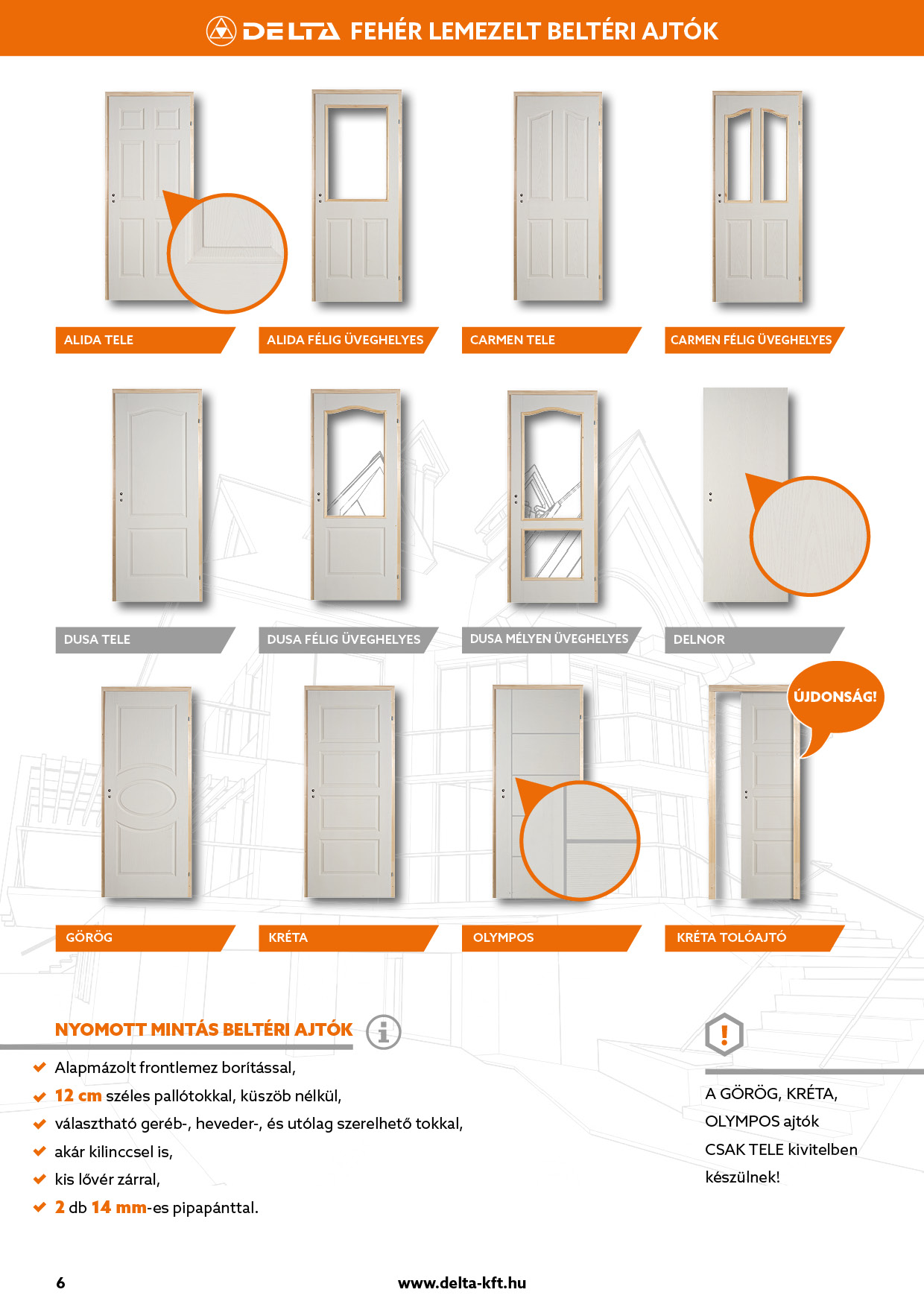 DELTA FEHÉR LEMEZELT BELTÉRI AJTÓK

ALIDA TELE

ALIDA FÉLIG ÜVEGHELYES

CARMEN TELE

CARMEN FÉLIG ÜVEGHELYES

DUSA TELE

DUSA FÉLIG ÜVEGHELYES

DUSA MÉLYEN ÜVEGHELYES

DELNOR

ÚJDONSÁG!

GÖRÖG

KRÉTA

OLYMPOS

KRÉTA TOLÓAJTÓ

NYOMOTT MINTÁS BELTÉRI AJTÓK

Alapmázolt frontlemez borítással,
12 cm széles pallótokkal, küszöb nélkül,
választható geréb-, heveder-, és utólag szerelhető tokkal,
akár kilinccsel is,
kis lővér zárral,
2 db 14 mm-es pipapánttal.

A GÖRÖG, KRÉTA, OLYMPOS ajtók CSAK TELE kivitelben készülnek!

6

www.delta-kft.hu