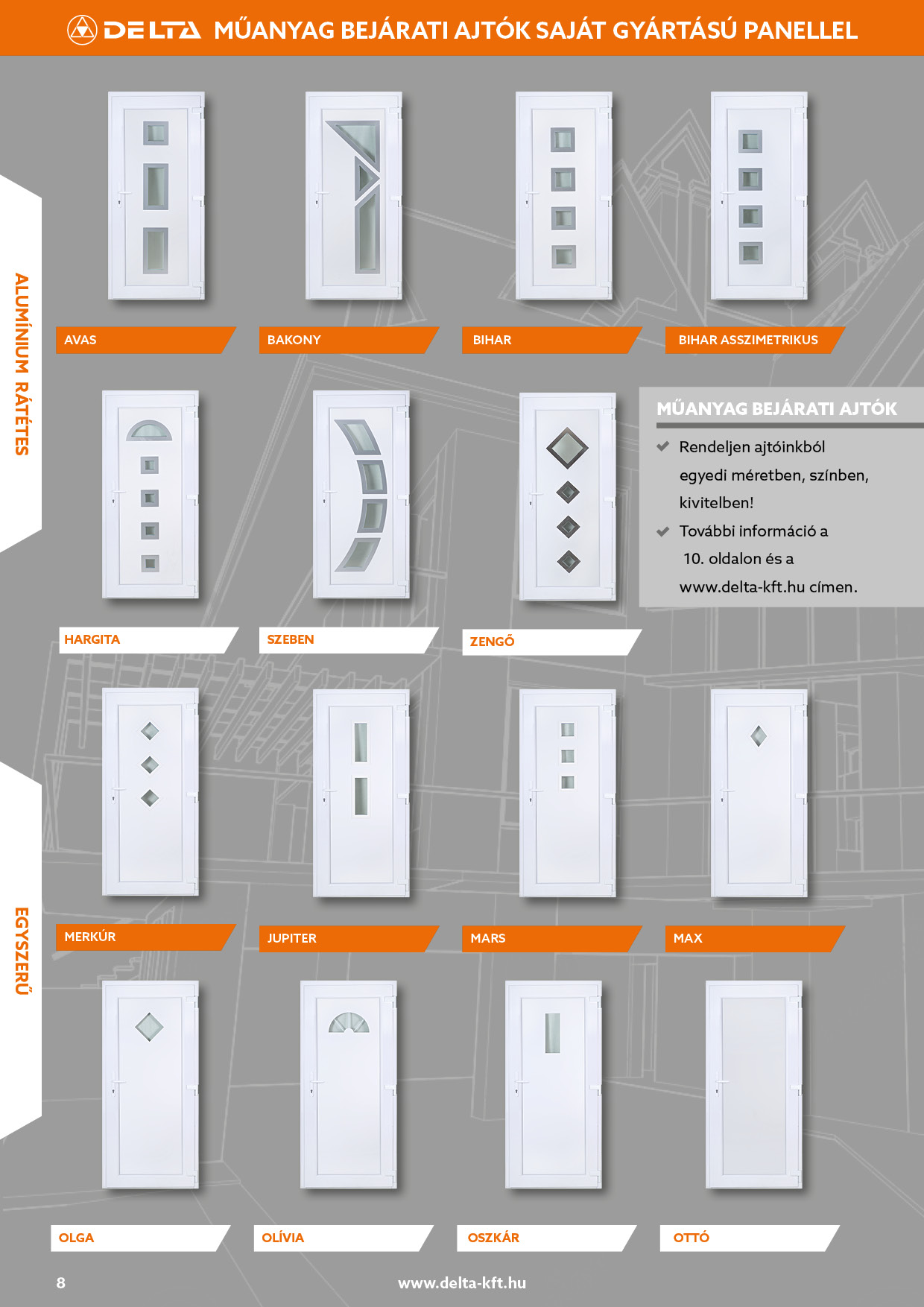 DELTA MŰANYAG BEJÁRATI AJTÓK SAJÁT GYÁRTÁSÚ PANELLEL

ALUMÍNIUM RÁTÉTES

AVAS

BAKONY

BIHAR

BIHAR ASSZIMETRIKUS

HARGITA

SZEBEN

ZENGŐ

MŰANYAG BEJÁRATI AJTÓK

Rendeljen ajtóinkból egyedi méretben, színben, kivitelben!

További információ a 10. oldalon és a www.delta-kft.hu címen.

EGYSZERŰ

MERKÚR

JUPITER

MARS

MAX

OLGA

OLÍVIA

OSZKÁR

OTTÓ

8

www.delta-kft.hu