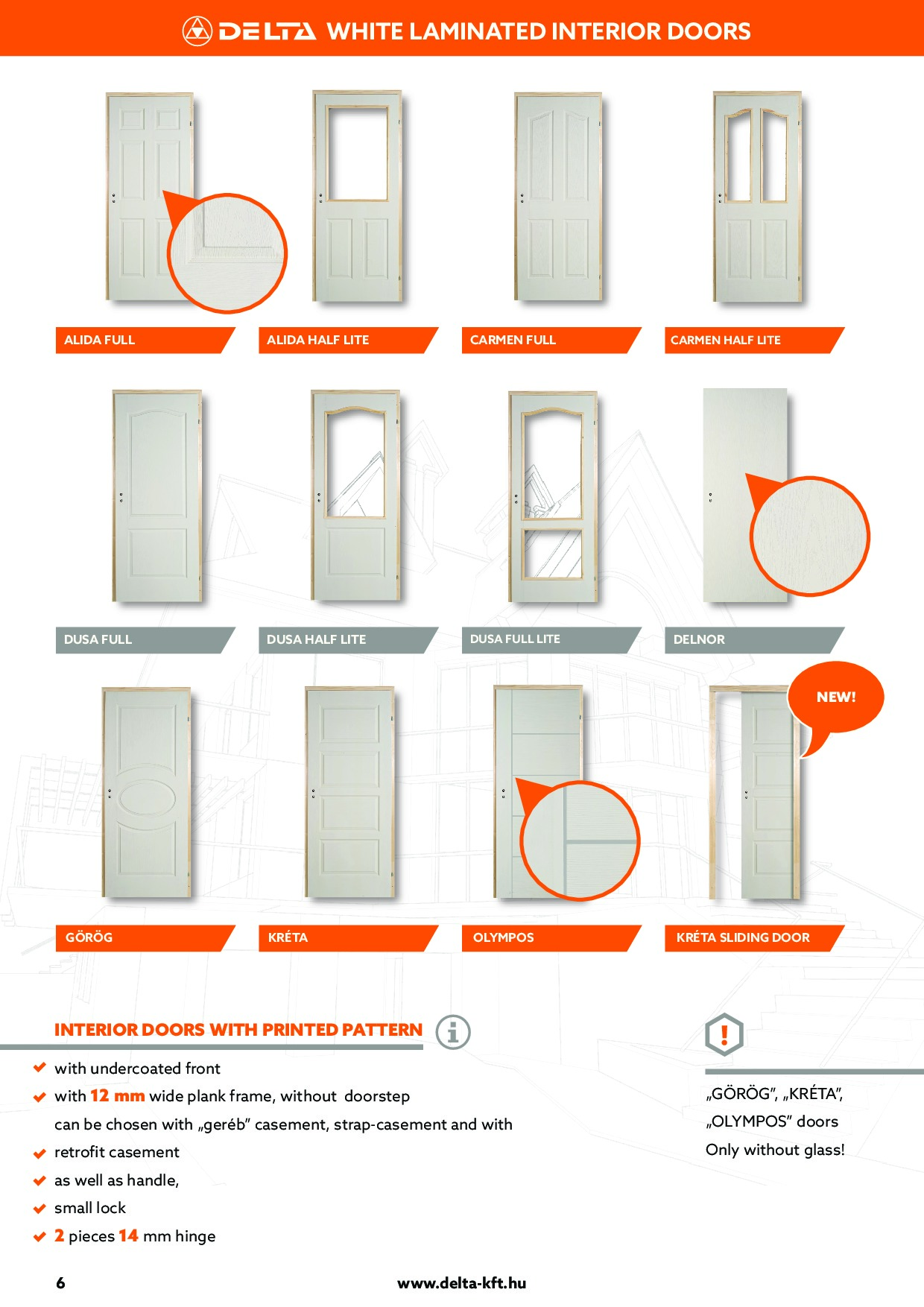 DELTA WHITE LAMINATED INTERIOR DOORS

ALIDA FULL

ALIDA HALF LITE

CARMEN FULL

CARMEN HALF LITE

DUSA FULL

DUSA HALF LITE

DUSA FULL LITE

DELNOR

NEW!

GÖRÖG

KRÉTA

OLYMPOS

KRÉTA SLIDING DOOR

INTERIOR DOORS WITH PRINTED PATTERN

with undercoated front

with 12 mm wide plank frame, without doorstep

can be chosen with „geréb" casement, strap-casement and with

retrofit casement

as well as handle,

small lock

2 pieces 14 mm hinge

„GÖRÖG", „KRÉTA", „OLYMPOS" doors

Only without glass!

6

www.delta-kft.hu